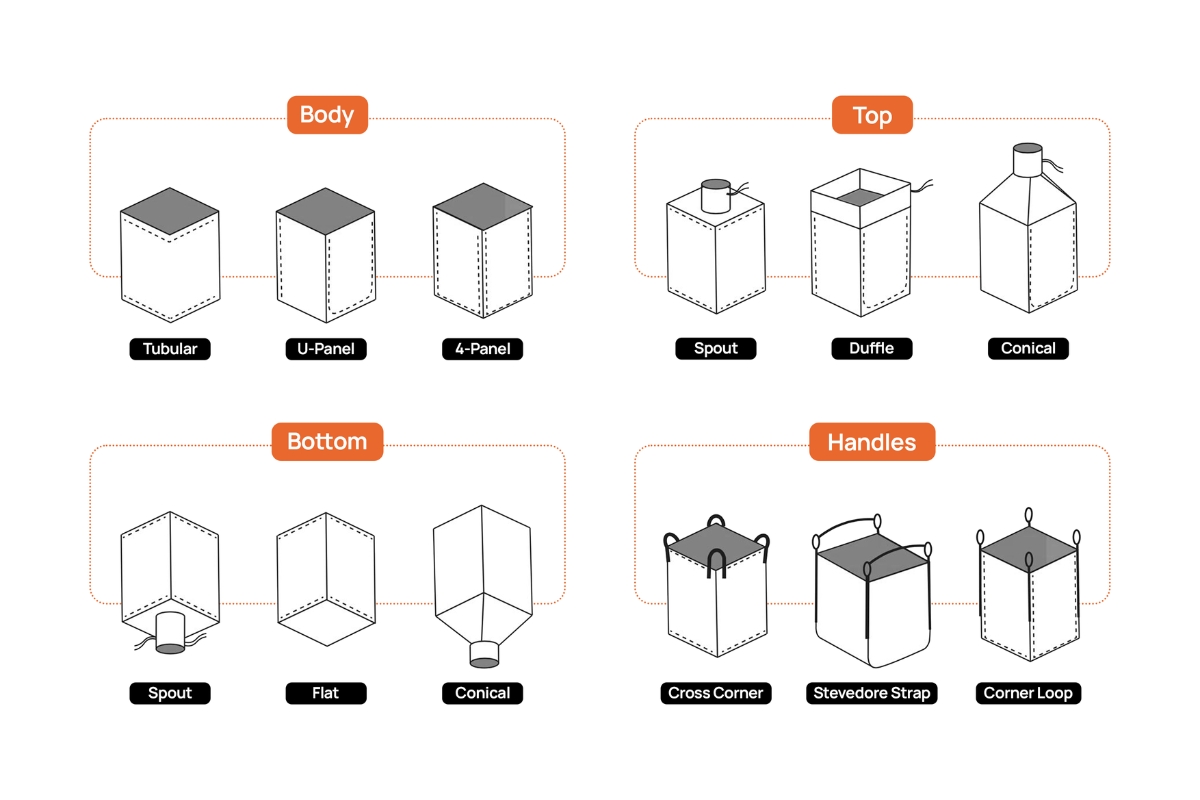 Body

Tubular

U-Panel

4-Panel

Top

Spout

Duffle

Conical

Bottom

Spout

Flat

Conical

Handles

Cross Corner

Stevedore Strap

Corner Loop